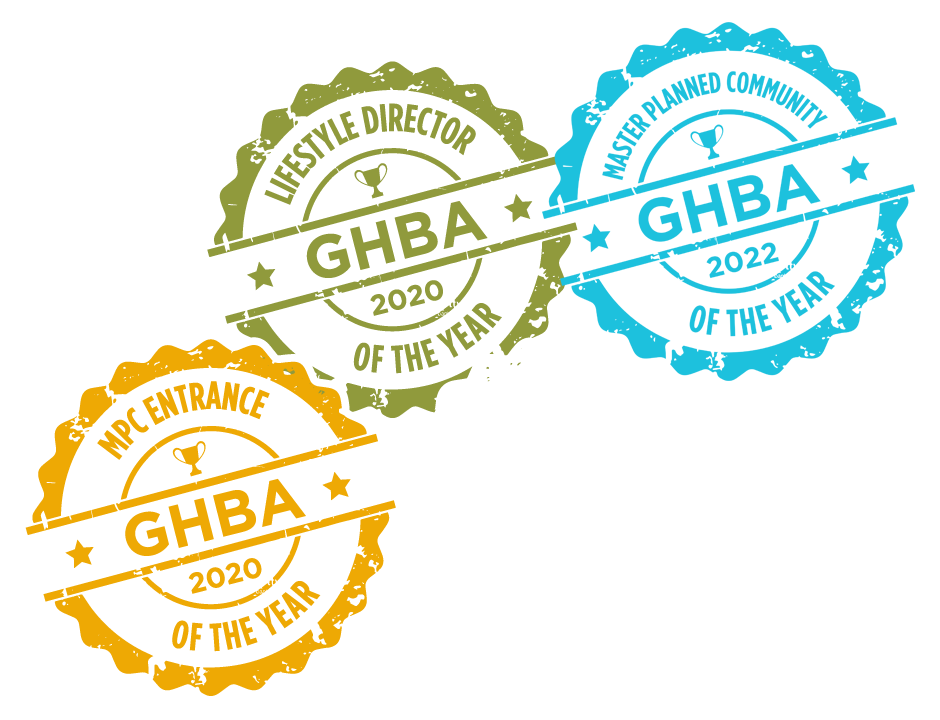 LIFESTYLE DIRECTOR
GHBA
2020
OF THE YEAR

MASTER PLANNED COMMUNITY
GHBA
2022
OF THE YEAR

MPC ENTRANCE
GHBA
2020
OF THE YEAR